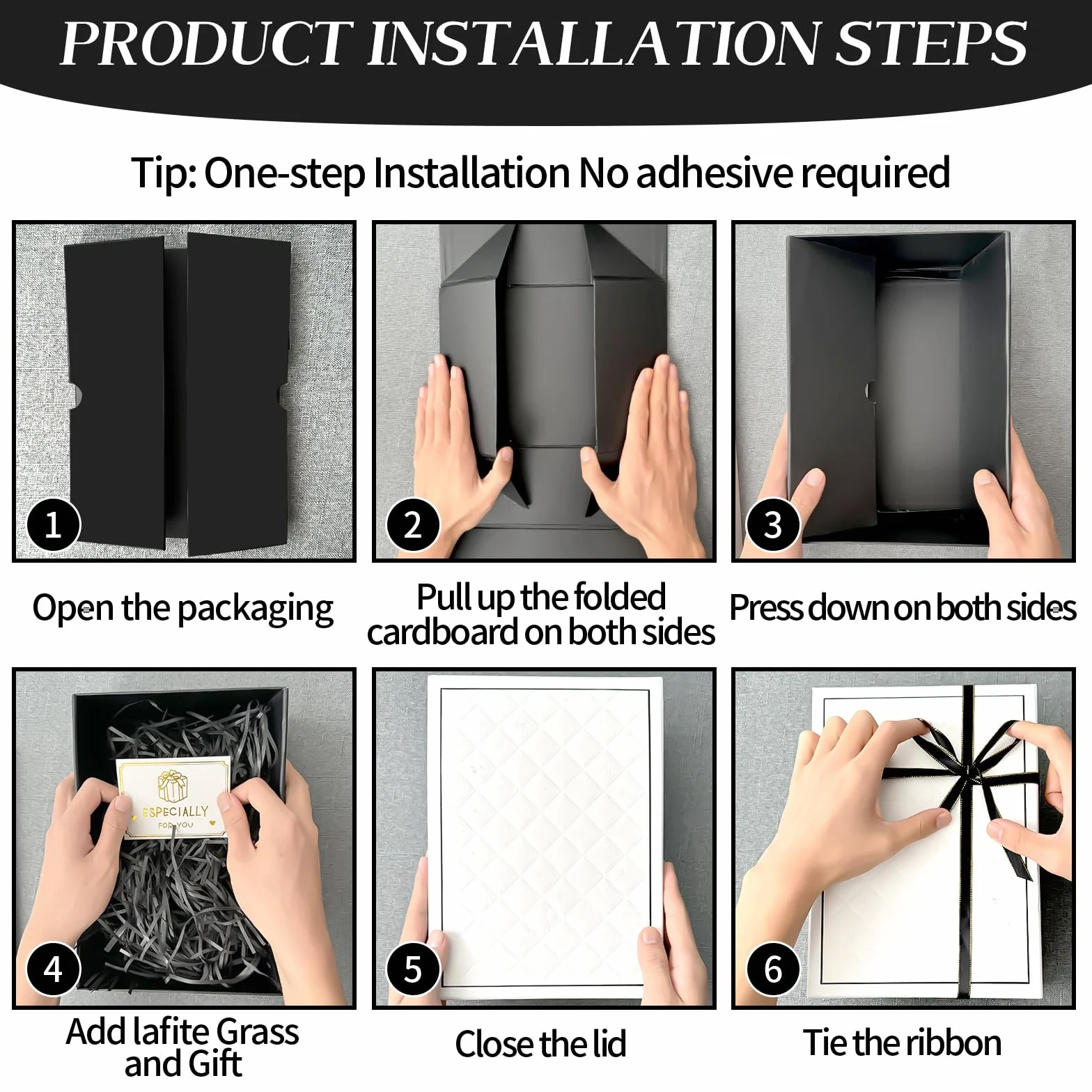 PRODUCT INSTALLATION STEPS

Tip: One-step Installation No adhesive required

1

Open the packaging

2

Pull up the folded cardboard on both sides

3

Press down on both sides

ESPECIALLY
FOR YOU

4

Add lafite Grass and Gift

5

Close the lid

6

Tie the ribbon